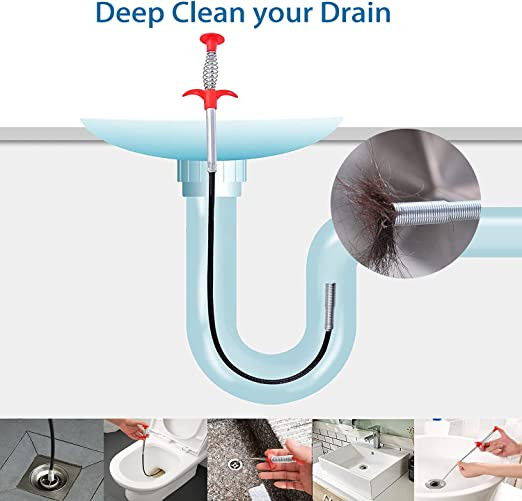 Deep Clean your Drain